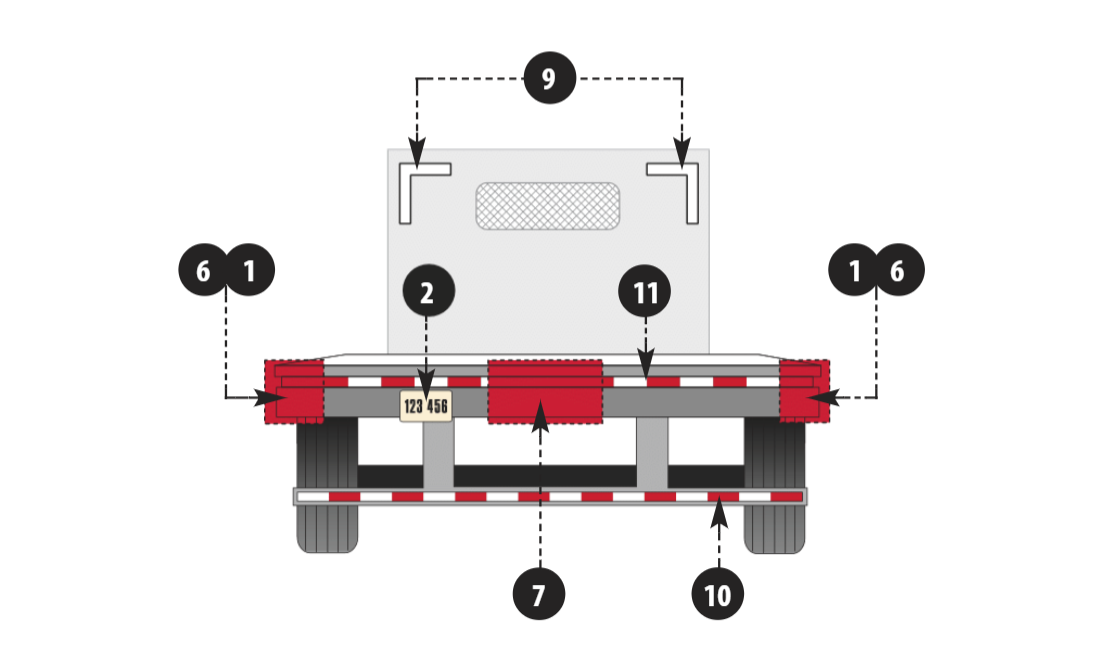 9

6 1

2

11

1 6

123 456

7

10